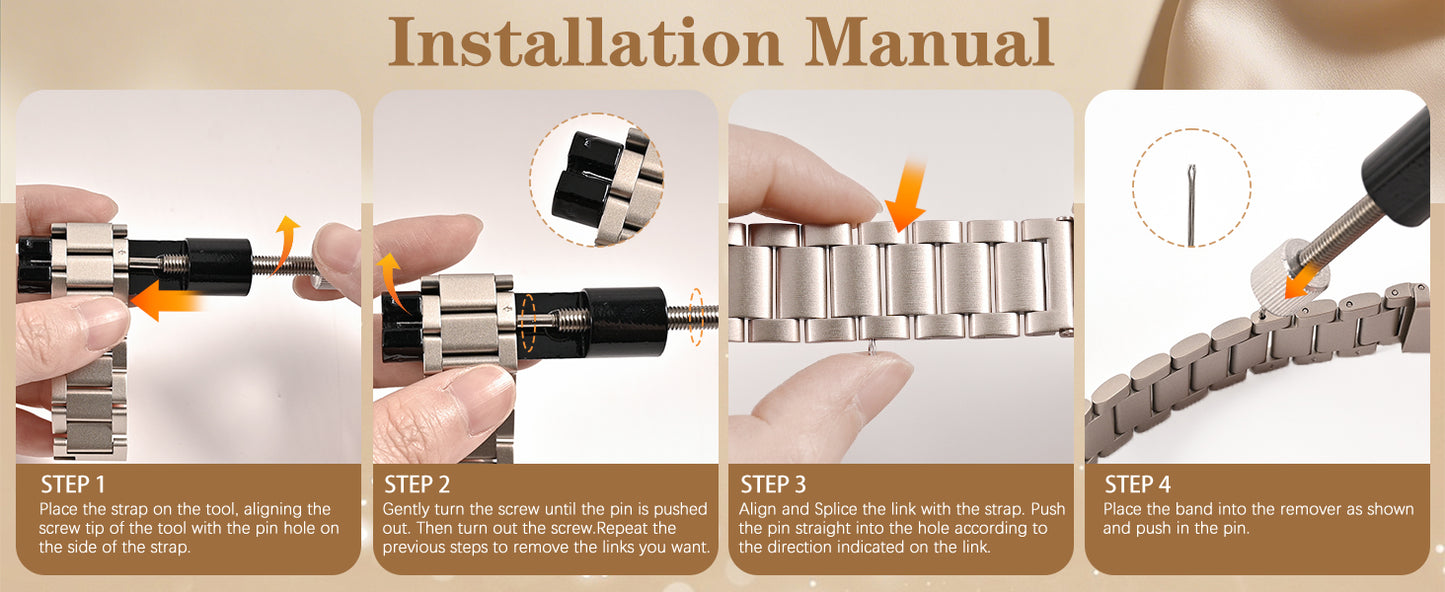 Installation Manual

STEP 1
Place the strap on the tool, aligning the screw tip of the tool with the pin hole on the side of the strap.

STEP 2
Gently turn the screw until the pin is pushed out. Then turn out the screw.Repeat the previous steps to remove the links you want.

STEP 3
Align and Splice the link with the strap. Push the pin straight into the hole according to the direction indicated on the link.

STEP 4
Place the band into the remover as shown and push in the pin.