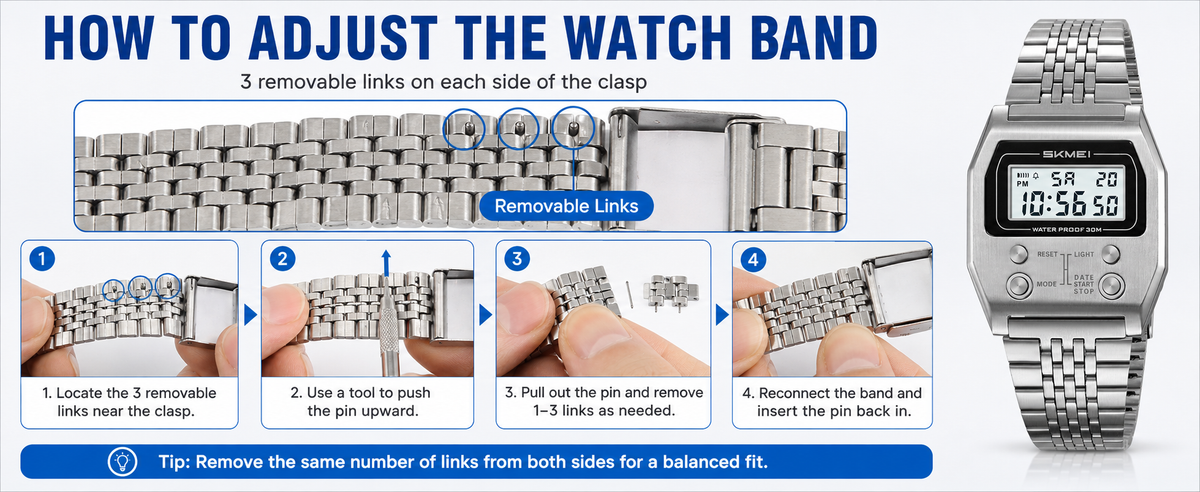 HOW TO ADJUST THE WATCH BAND

3 removable links on each side of the clasp

Removable Links

1

1. Locate the 3 removable links near the clasp.

2

2. Use a tool to push the pin upward.

3

3. Pull out the pin and remove 1–3 links as needed.

4

4. Reconnect the band and insert the pin back in.

Tip: Remove the same number of links from both sides for a balanced fit.

SKMEI

PM SA 20

10:56 50

WATER PROOF 30M

RESET LIGHT

MODE DATE START STOP