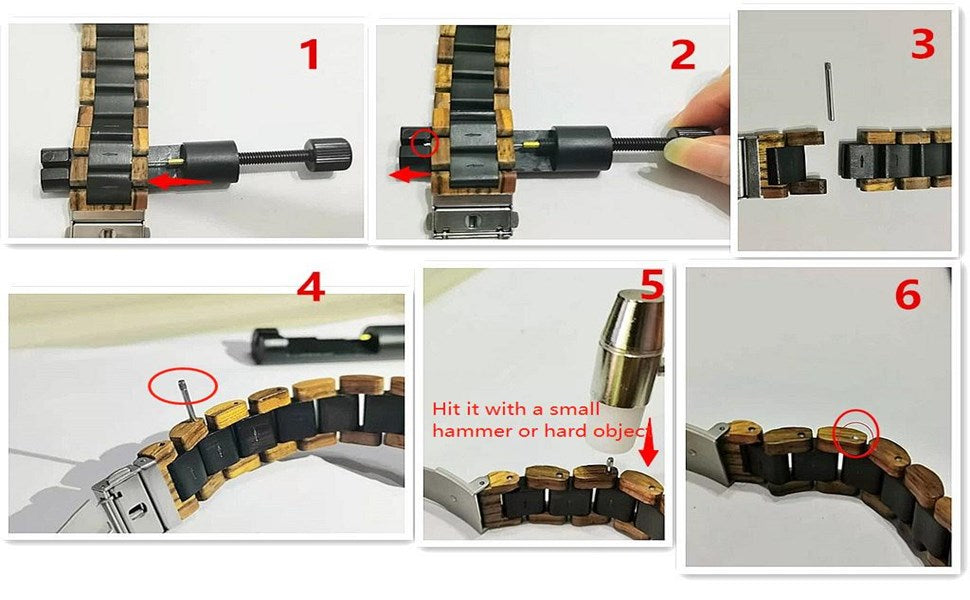 1

2

3

4

5

Hit it with a small hammer or hard object

6