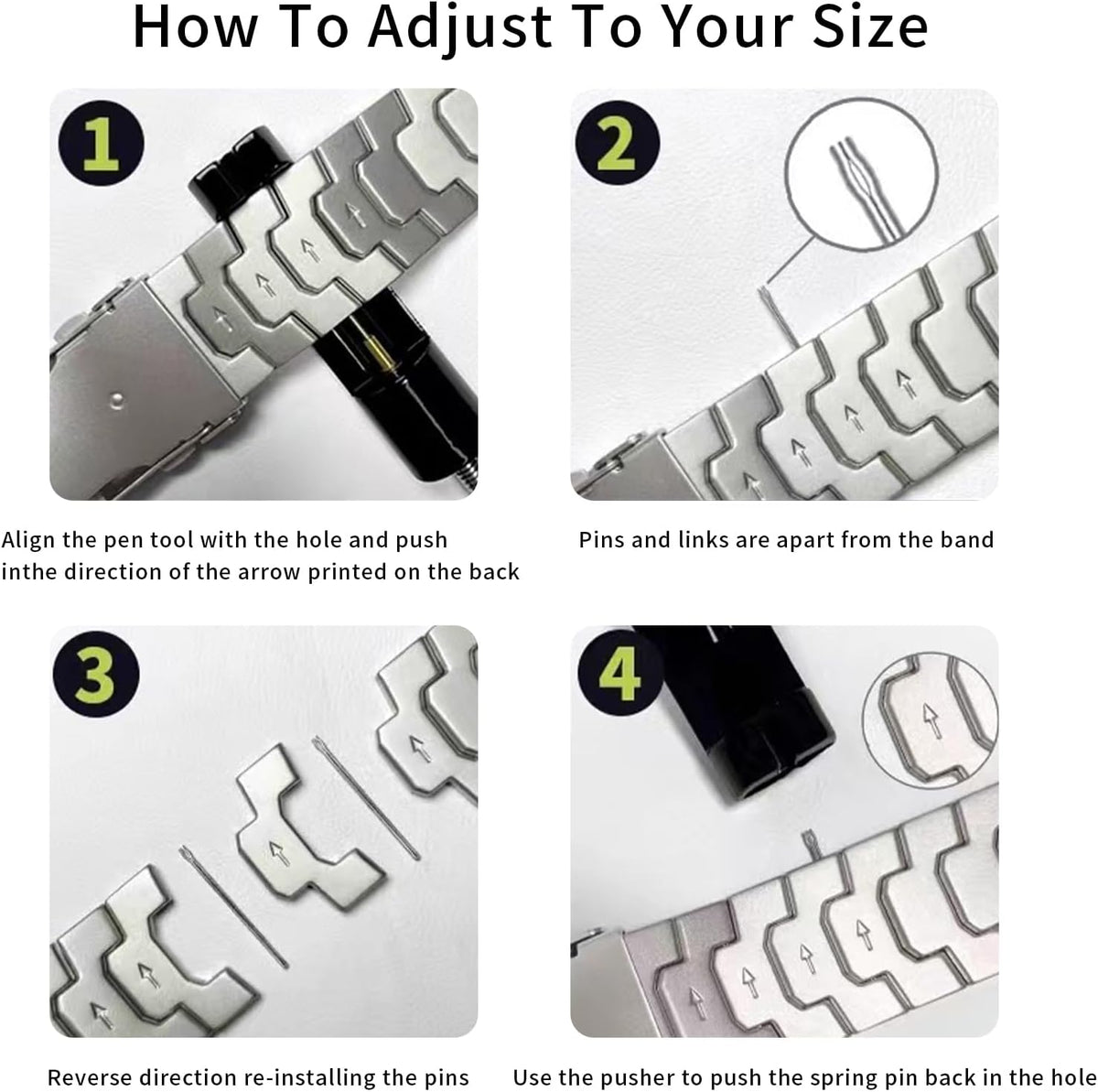 How To Adjust To Your Size

1

Align the pen tool with the hole and push inthe direction of the arrow printed on the back

2

Pins and links are apart from the band

3

Reverse direction re-installing the pins

4

Use the pusher to push the spring pin back in the hole