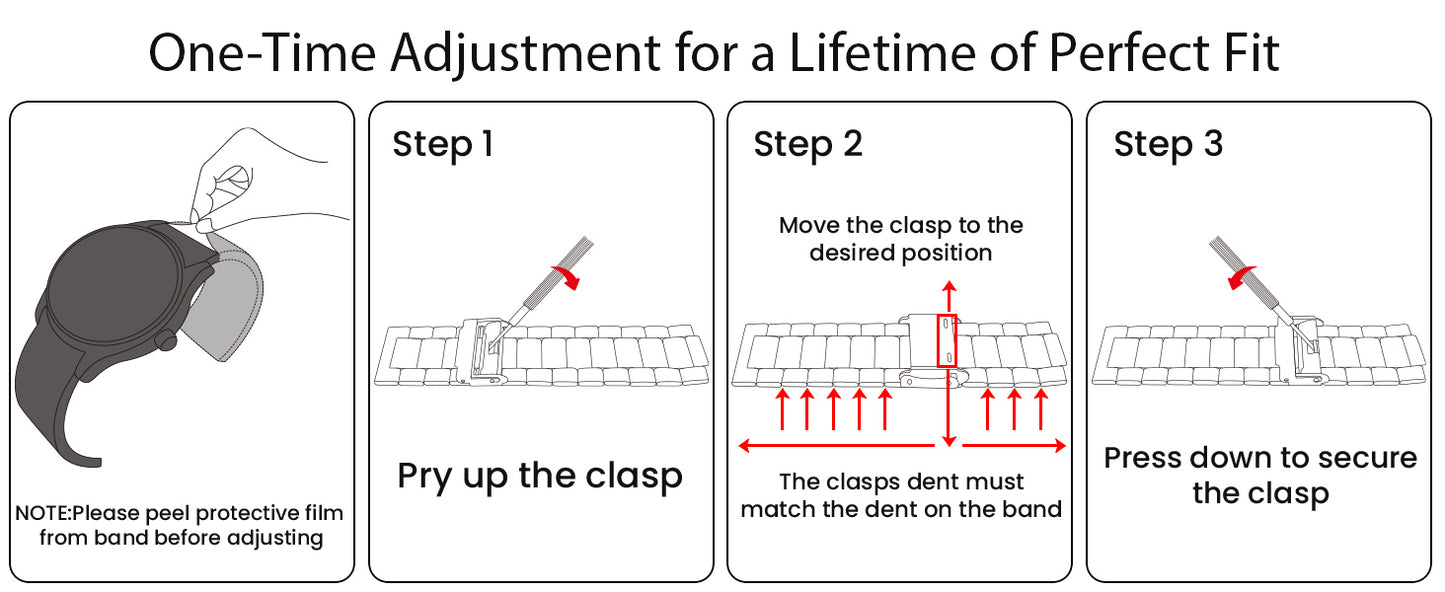 One-Time Adjustment for a Lifetime of Perfect Fit

NOTE:Please peel protective film from band before adjusting

Step 1

Pry up the clasp

Step 2

Move the clasp to the desired position

The clasps dent must match the dent on the band

Step 3

Press down to secure the clasp