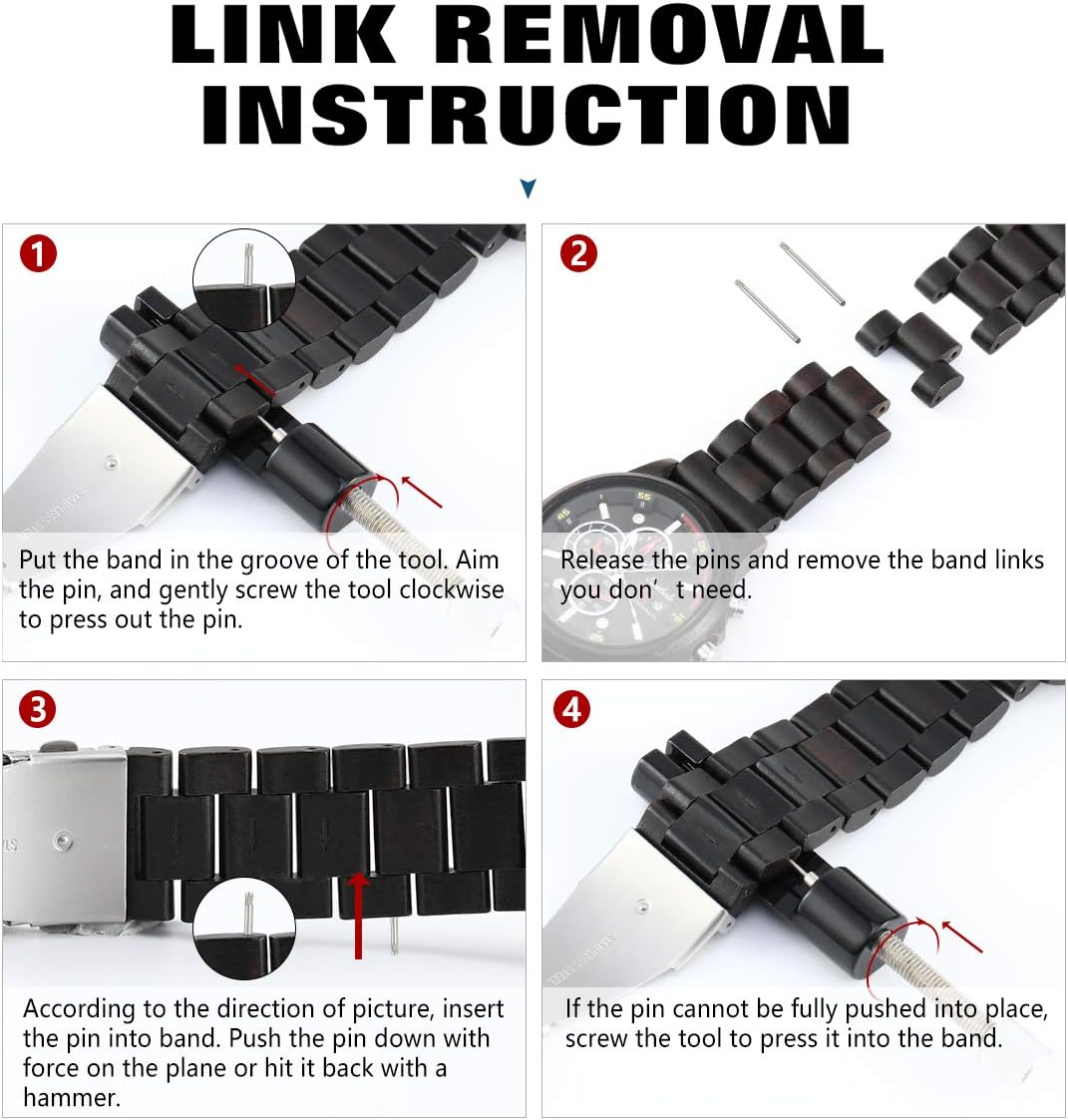 LINK REMOVAL INSTRUCTION

1

Put the band in the groove of the tool. Aim the pin, and gently screw the tool clockwise to press out the pin.

2

Release the pins and remove the band links you don' t need.

3

According to the direction of picture, insert the pin into band. Push the pin down with force on the plane or hit it back with a hammer.

4

If the pin cannot be fully pushed into place, screw the tool to press it into the band.