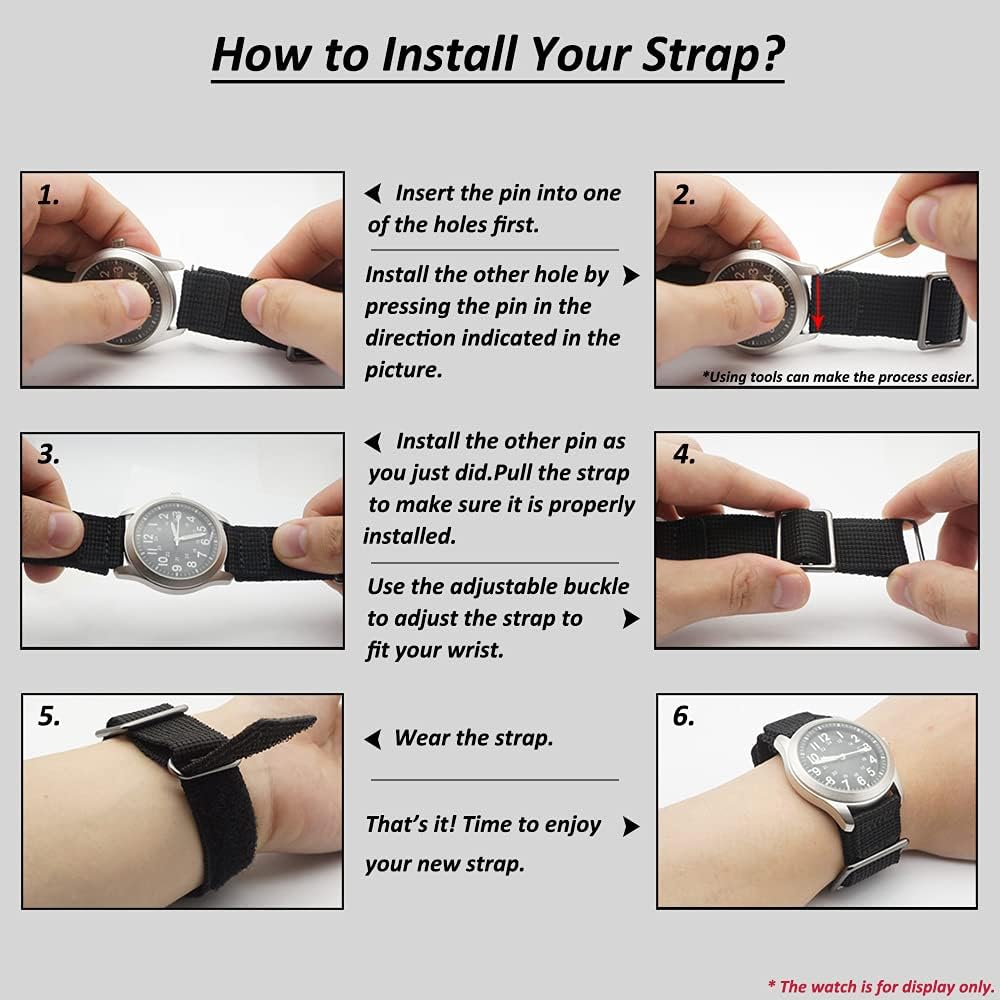 How to Install Your Strap?

1.

Insert the pin into one of the holes first.

Install the other hole by pressing the pin in the direction indicated in the picture.

2.

*Using tools can make the process easier.

3.

Install the other pin as you just did.Pull the strap to make sure it is properly installed.

Use the adjustable buckle to adjust the strap to fit your wrist.

4.

5.

Wear the strap.

That's it! Time to enjoy your new strap.

6.

* The watch is for display only.