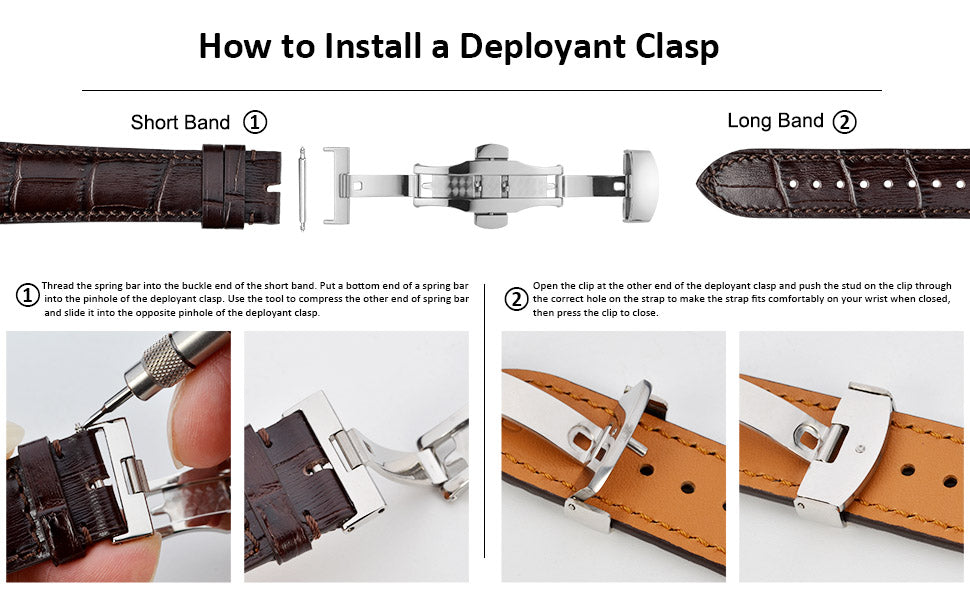 How to Install a Deployant Clasp

Short Band ①

Long Band ②

① Thread the spring bar into the buckle end of the short band. Put a bottom end of a spring bar into the pinhole of the deployant clasp. Use the tool to compress the other end of spring bar and slide it into the opposite pinhole of the deployant clasp.

② Open the clip at the other end of the deployant clasp and push the stud on the clip through the correct hole on the strap to make the strap fits comfortably on your wrist when closed, then press the clip to close.