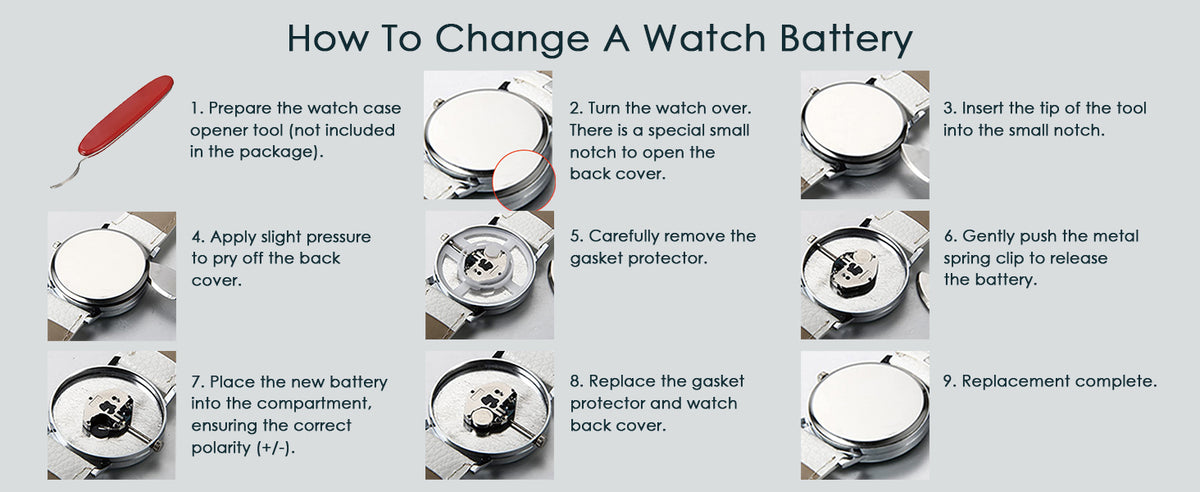 How To Change A Watch Battery

1. Prepare the watch case opener tool (not included in the package).

2. Turn the watch over. There is a special small notch to open the back cover.

3. Insert the tip of the tool into the small notch.

4. Apply slight pressure to pry off the back cover.

5. Carefully remove the gasket protector.

6. Gently push the metal spring clip to release the battery.

7. Place the new battery into the compartment, ensuring the correct polarity (+/-).

8. Replace the gasket protector and watch back cover.

9. Replacement complete.