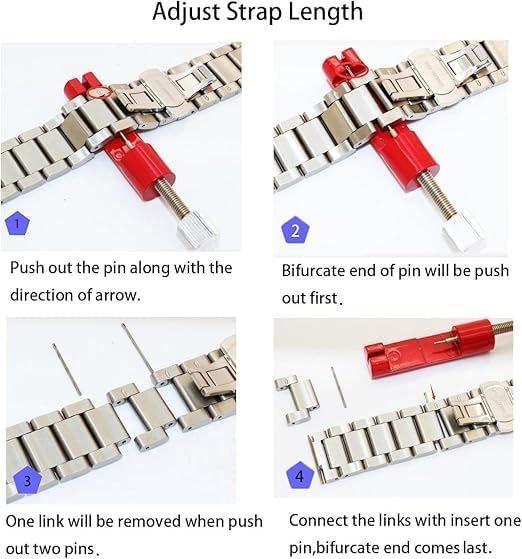 Adjust Strap Length

1

Push out the pin along with the direction of arrow.

2

Bifurcate end of pin will be push out first.

3

One link will be removed when push out two pins.

4

Connect the links with insert one pin,bifurcate end comes last.