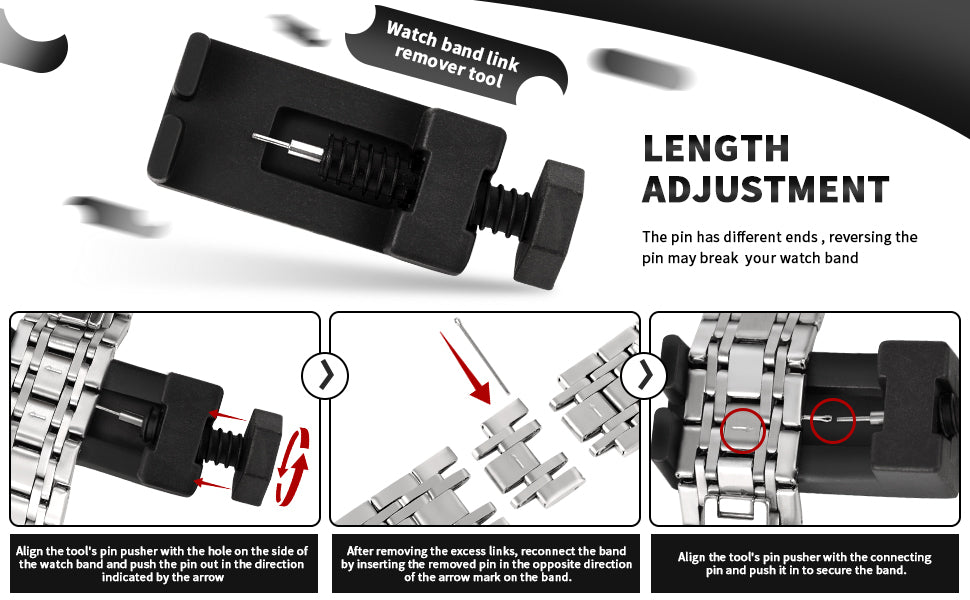 Watch band link remover tool

LENGTH ADJUSTMENT

The pin has different ends , reversing the pin may break your watch band

Align the tool's pin pusher with the hole on the side of the watch band and push the pin out in the direction indicated by the arrow

After removing the excess links, reconnect the band by inserting the removed pin in the opposite direction of the arrow mark on the band.

Align the tool's pin pusher with the connecting pin and push it in to secure the band.