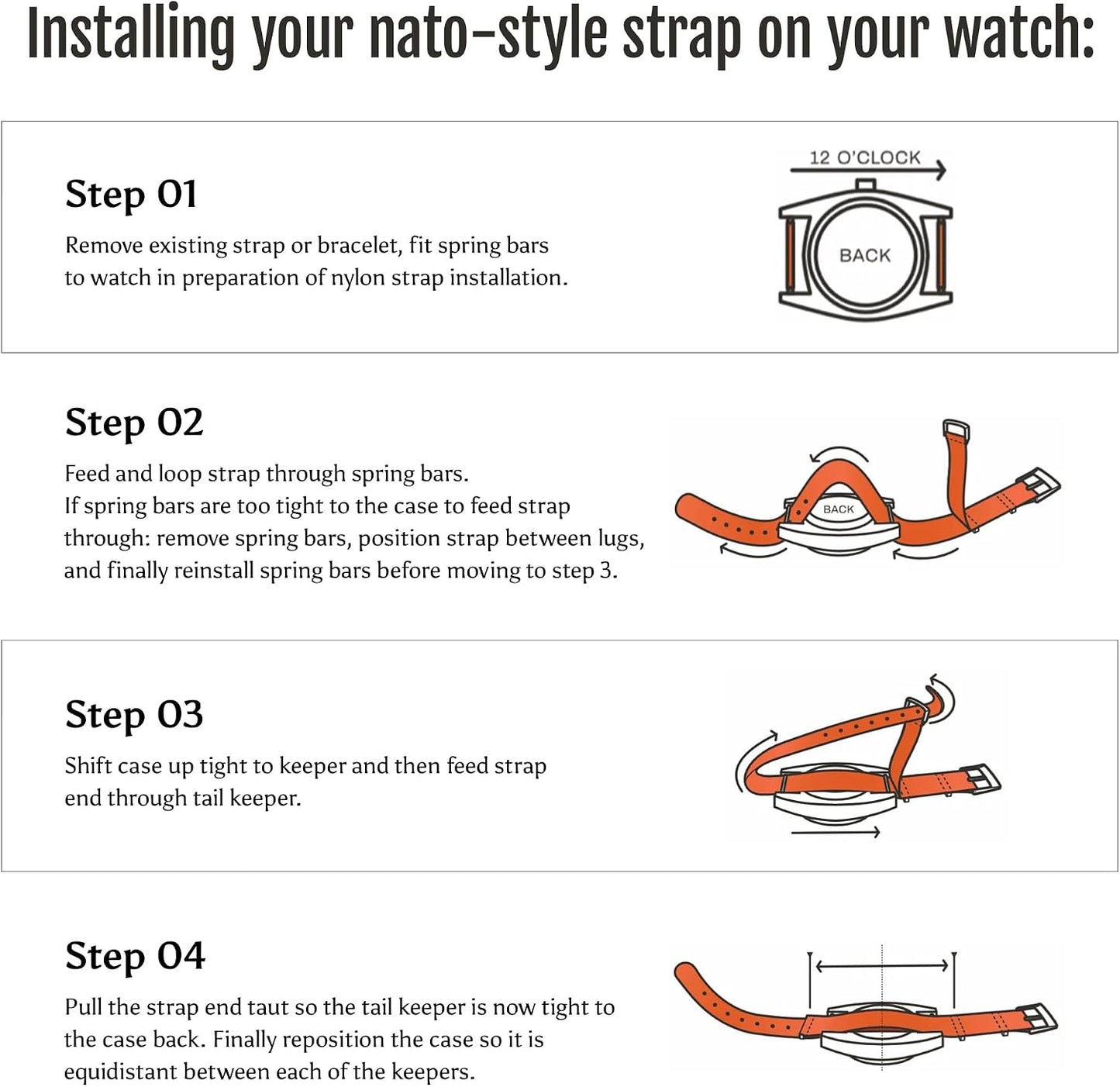 Installing your nato-style strap on your watch:

Step 01

Remove existing strap or bracelet, fit spring bars to watch in preparation of nylon strap installation.

12 O'CLOCK

BACK

Step 02

Feed and loop strap through spring bars.
If spring bars are too tight to the case to feed strap through: remove spring bars, position strap between lugs, and finally reinstall spring bars before moving to step 3.

BACK

Step 03

Shift case up tight to keeper and then feed strap end through tail keeper.

Step 04

Pull the strap end taut so the tail keeper is now tight to the case back. Finally reposition the case so it is equidistant between each of the keepers.