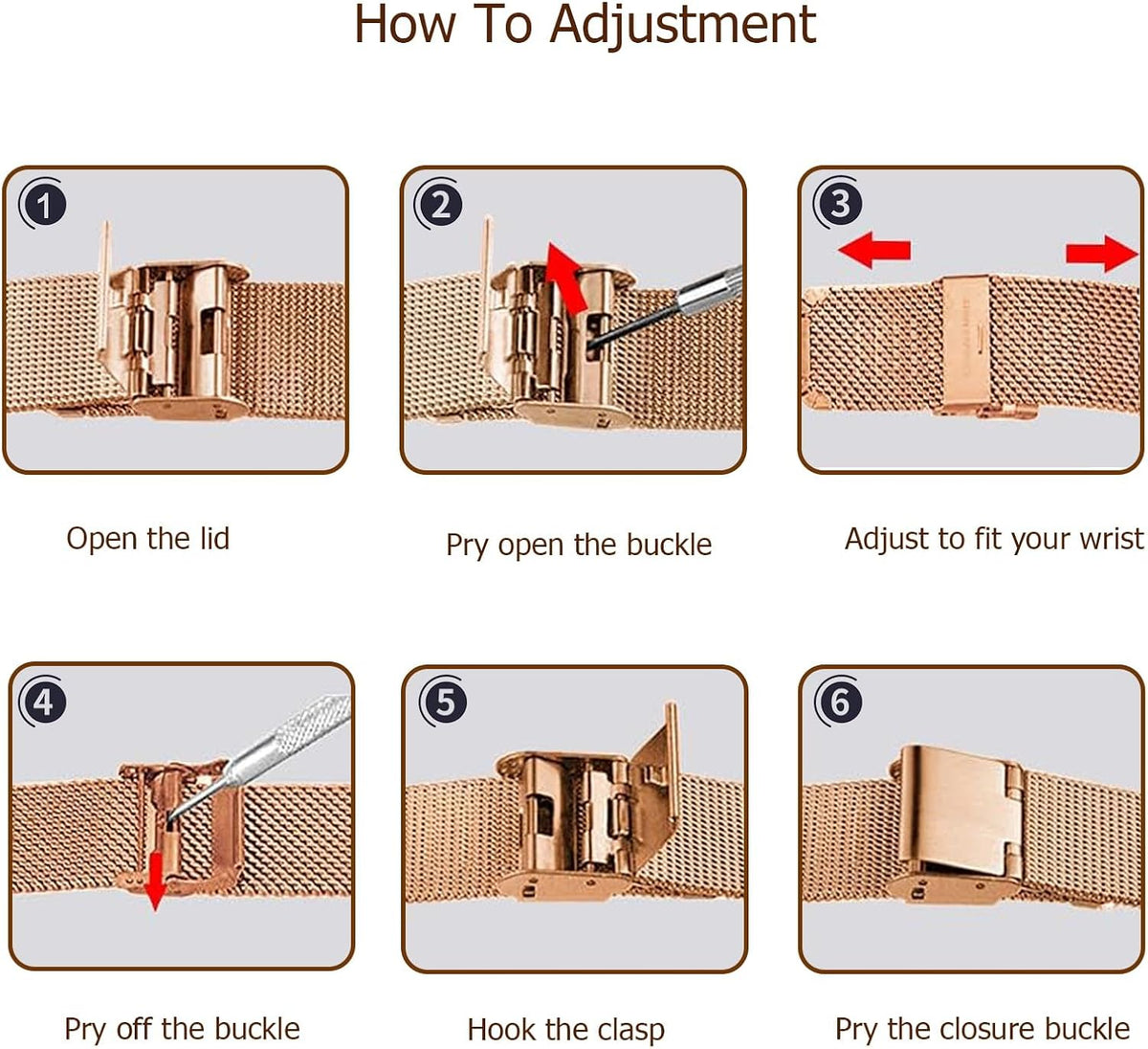 How To Adjustment

1

Open the lid

2

Pry open the buckle

3

Adjust to fit your wrist

4

Pry off the buckle

5

Hook the clasp

6

Pry the closure buckle