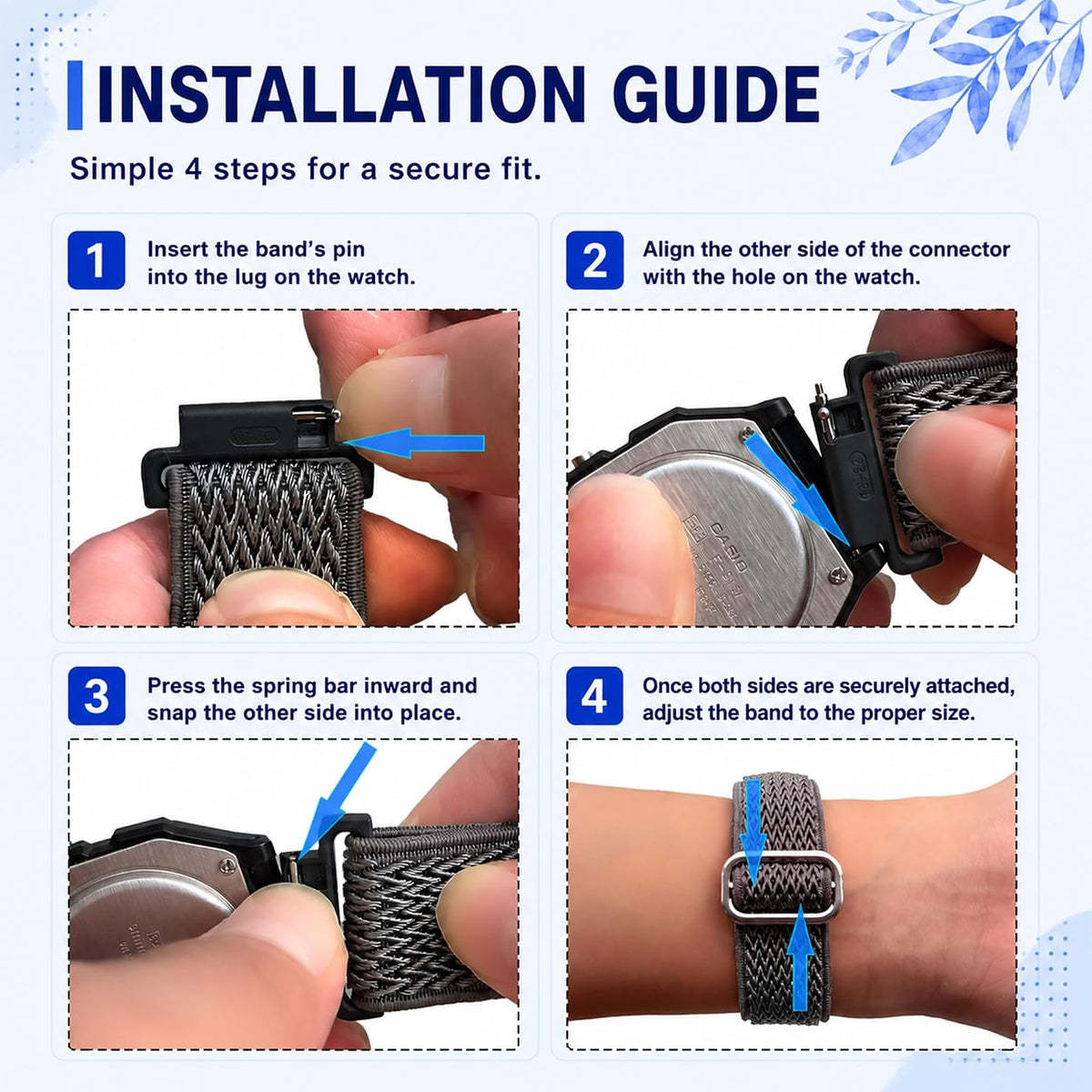 INSTALLATION GUIDE

Simple 4 steps for a secure fit.

1 Insert the band's pin into the lug on the watch.

2 Align the other side of the connector with the hole on the watch.

CASIO

3 Press the spring bar inward and snap the other side into place.

4 Once both sides are securely attached, adjust the band to the proper size.