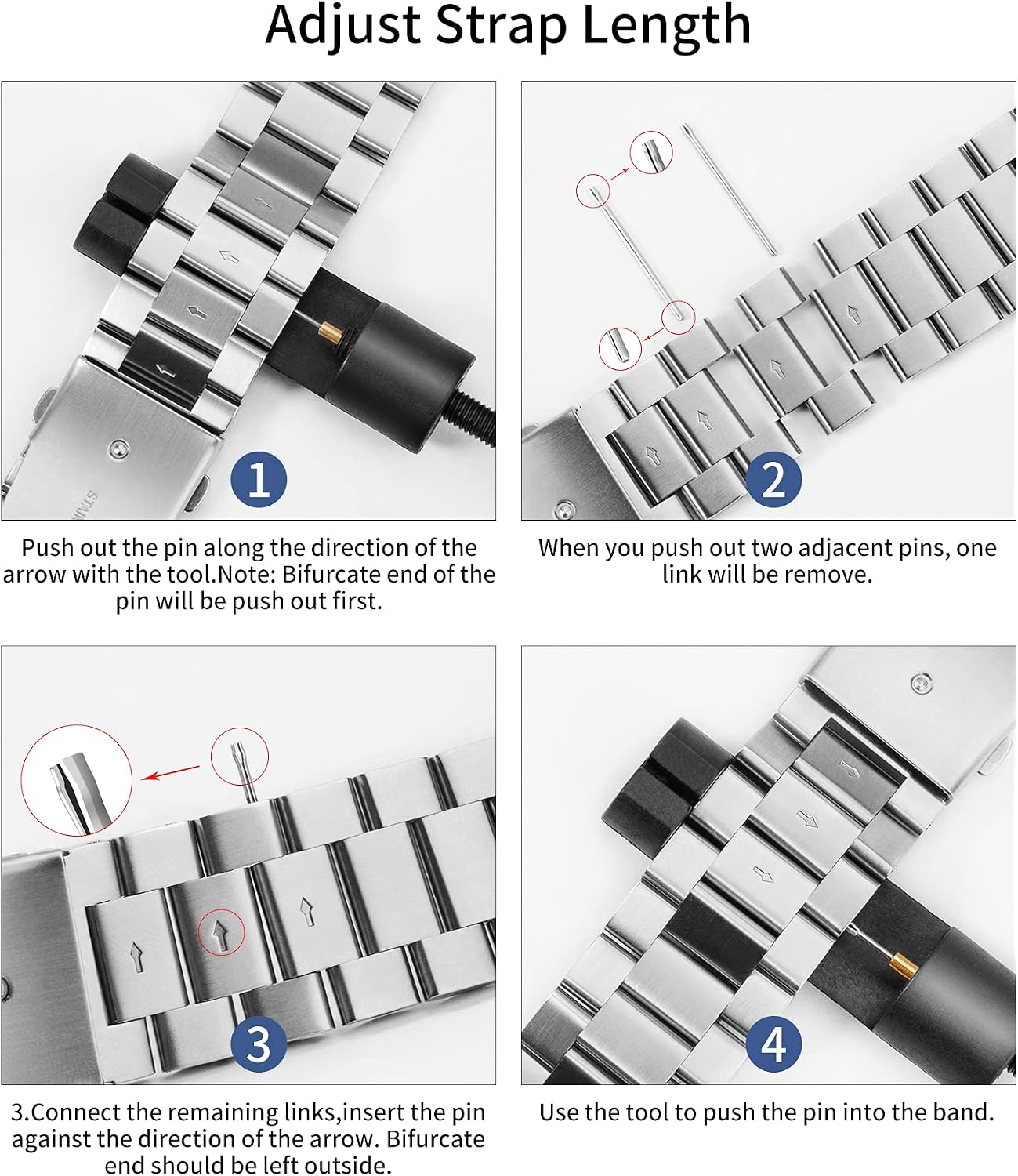 Adjust Strap Length

1

Push out the pin along the direction of the arrow with the tool.Note: Bifurcate end of the pin will be push out first.

2

When you push out two adjacent pins, one link will be remove.

3

3.Connect the remaining links,insert the pin against the direction of the arrow. Bifurcate end should be left outside.

4

Use the tool to push the pin into the band.