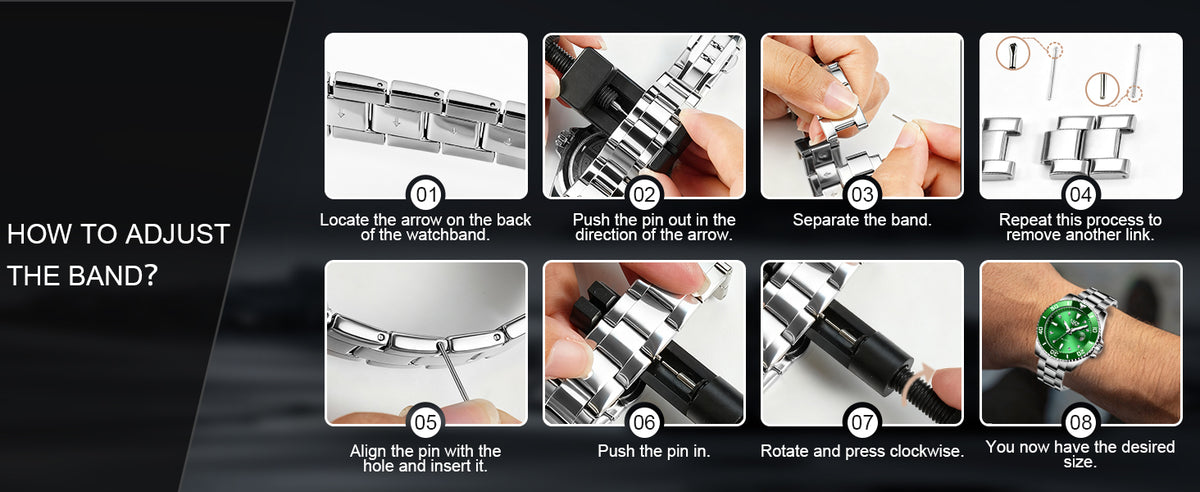 HOW TO ADJUST THE BAND?

01
Locate the arrow on the back of the watchband.

02
Push the pin out in the direction of the arrow.

03
Separate the band.

04
Repeat this process to remove another link.

05
Align the pin with the hole and insert it.

06
Push the pin in.

07
Rotate and press clockwise.

08
You now have the desired size.