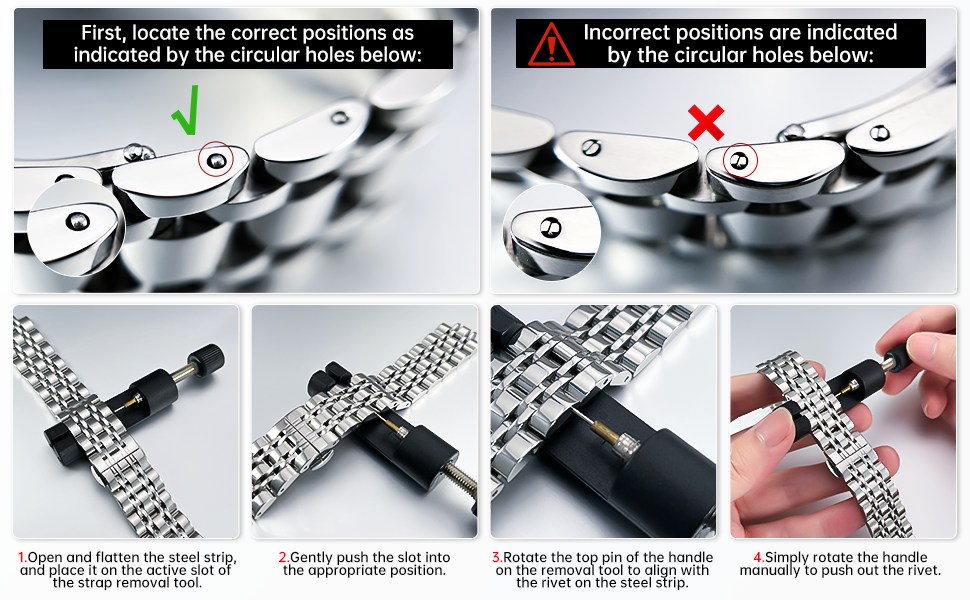 First, locate the correct positions as indicated by the circular holes below:

Incorrect positions are indicated by the circular holes below:

1.Open and flatten the steel strip, and place it on the active slot of the strap removal tool.

2.Gently push the slot into the appropriate position.

3.Rotate the top pin of the handle on the removal tool to align with the rivet on the steel strip.

4.Simply rotate the handle manually to push out the rivet.