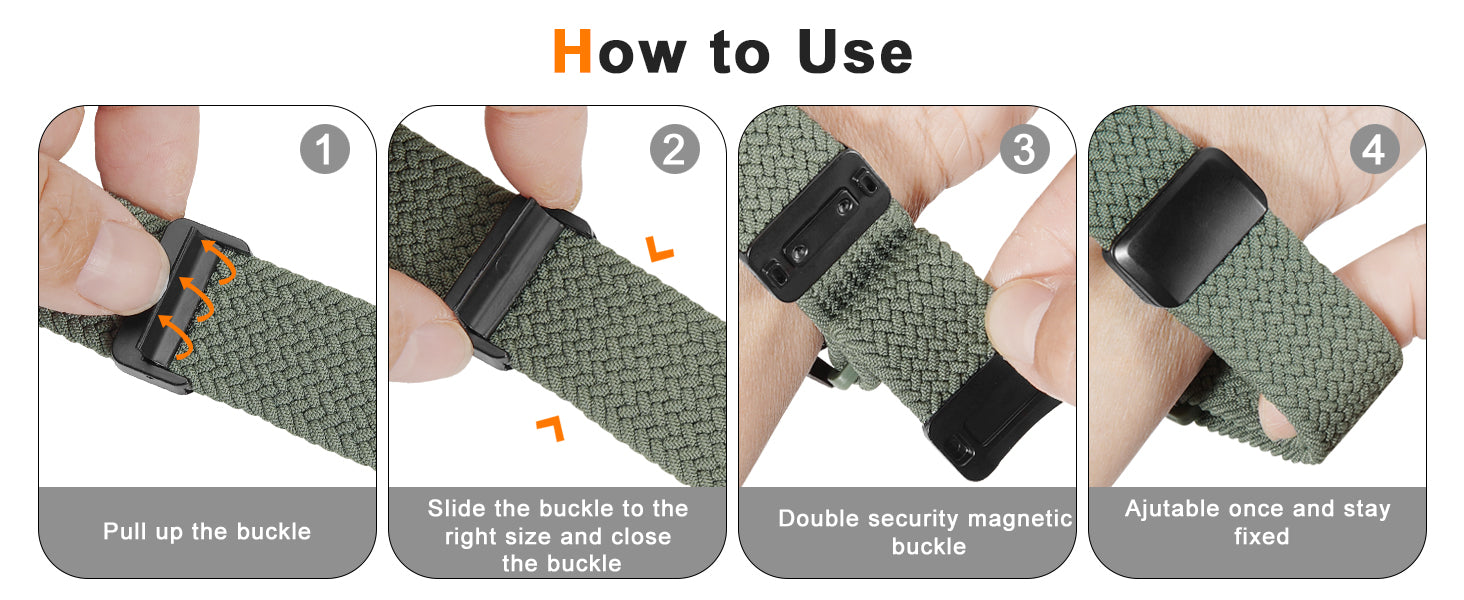 How to Use

1

Pull up the buckle

2

Slide the buckle to the right size and close the buckle

3

Double security magnetic buckle

4

Ajutable once and stay fixed